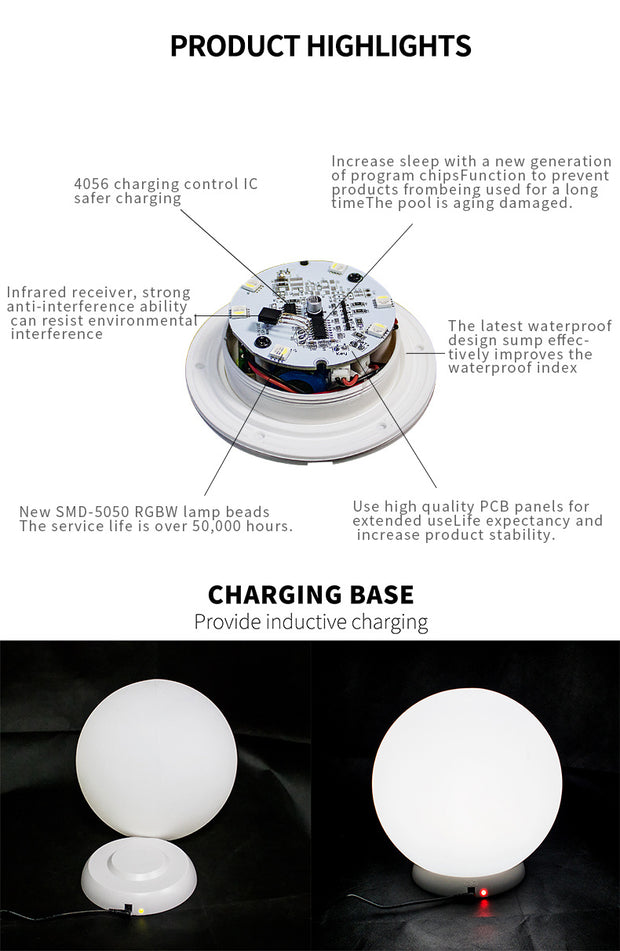 PRODUCT HIGHLIGHTS

4056 charging control IC safer charging

Increase sleep with a new generation of program chipsFunction to prevent products frombeing used for a long timeThe pool is aging damaged.

Infrared receiver, strong anti-interference ability can resist environmental interference

The latest waterproof design sump effectively improves the waterproof index

New SMD-5050 RGBW lamp beads The service life is over 50,000 hours.

Use high quality PCB panels for extended useLife expectancy and increase product stability.

CHARGING BASE

Provide inductive charging